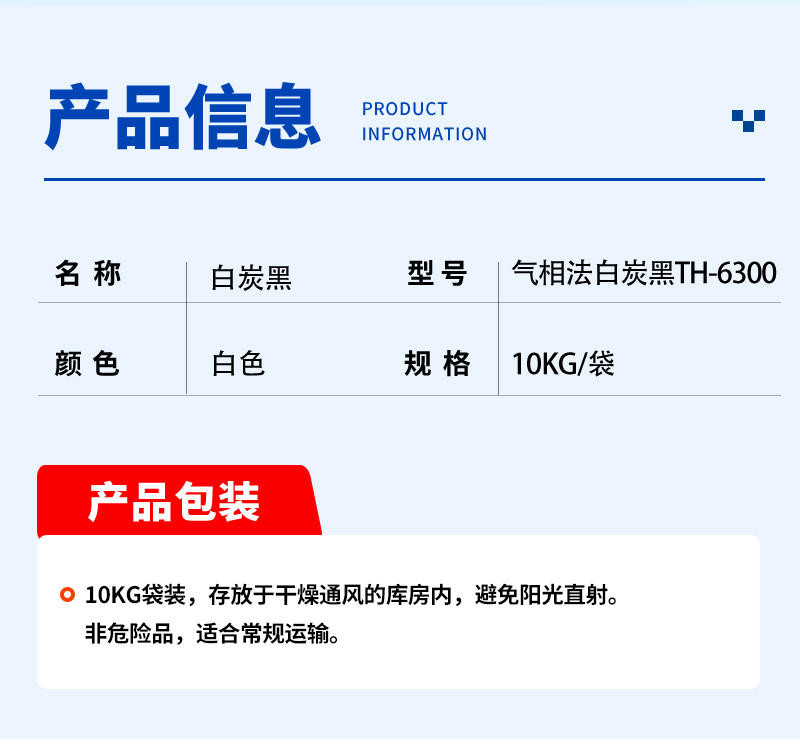 产品信息 PRODUCT INFORMATION

| 名 称 | 白炭黑 | 型 号 | 气相法白炭黑TH-6300 |
|---|---|---|---|
| 颜 色 | 白色 | 规 格 | 10KG/袋 |

产品包装

10KG袋装，存放于干燥通风的库房内，避免阳光直射。
非危险品，适合常规运输。